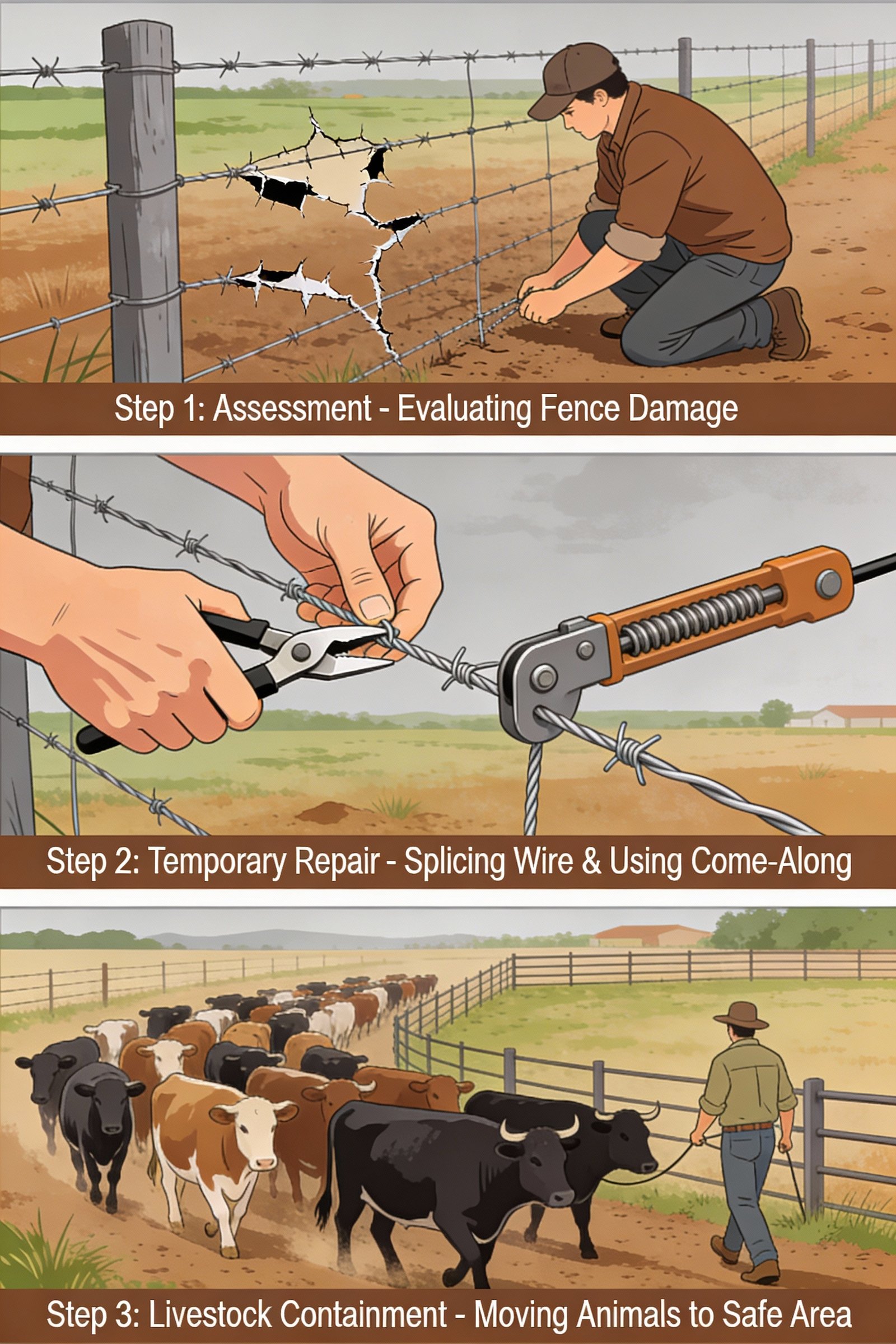 Step 1: Assessment - Evaluating Fence Damage

Step 2: Temporary Repair - Splicing Wire & Using Come-Along

Step 3: Livestock Containment - Moving Animals to Safe Area